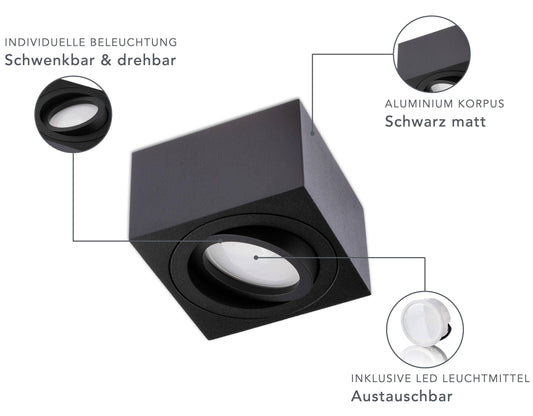 INDIVIDUELLE BELEUCHTUNG
Schwenkbar & drehbar

ALUMINIUM KORPUS
Schwarz matt

INKLUSIVE LED LEUCHTMITTEL
Austauschbar