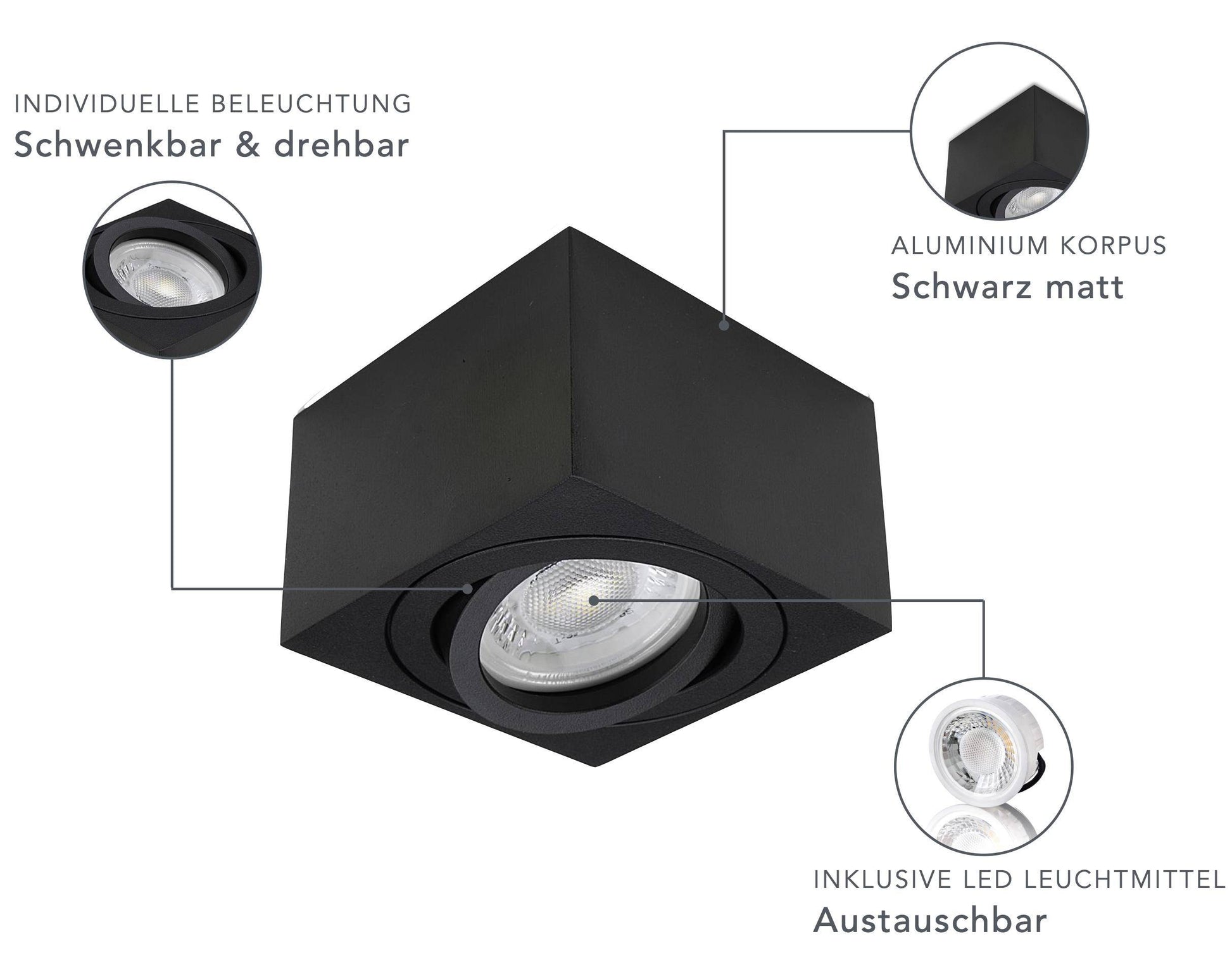 INDIVIDUELLE BELEUCHTUNG
Schwenkbar & drehbar

ALUMINIUM KORPUS
Schwarz matt

INKLUSIVE LED LEUCHTMITTEL
Austauschbar